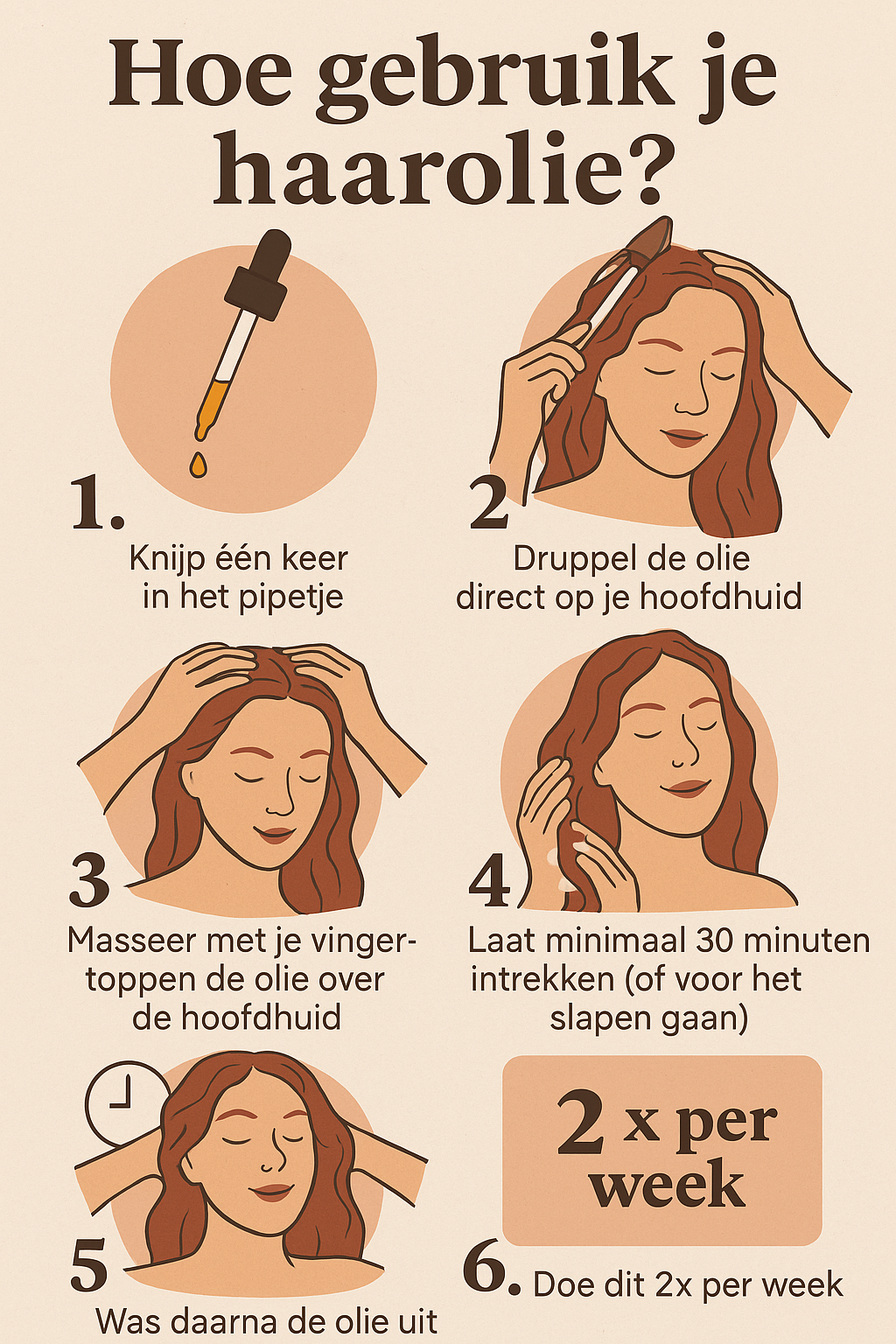 Hoe gebruik je haarolie?

1. Knijp één keer in het pipetje

2 Druppel de olie direct op je hoofdhuid

3 Masseer met je vingertoppen de olie over de hoofdhuid

4 Laat minimaal 30 minuten intrekken (of voor het slapen gaan)

5 Was daarna de olie uit

2 x per week

6. Doe dit 2x per week